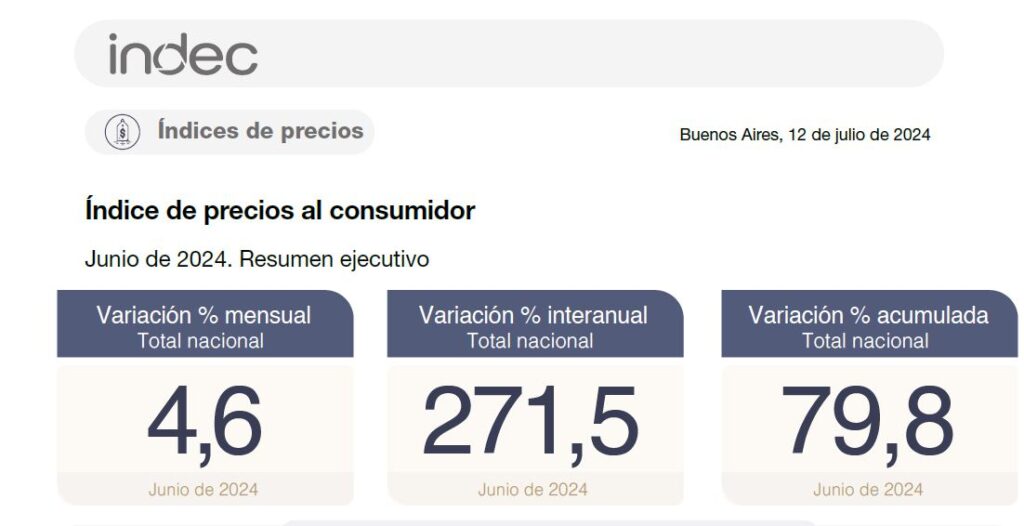 indec

Índices de precios

Buenos Aires, 12 de julio de 2024

Índice de precios al consumidor

Junio de 2024. Resumen ejecutivo

Variación % mensual
Total nacional
4,6
Junio de 2024

Variación % interanual
Total nacional
271,5
Junio de 2024

Variación % acumulada
Total nacional
79,8
Junio de 2024